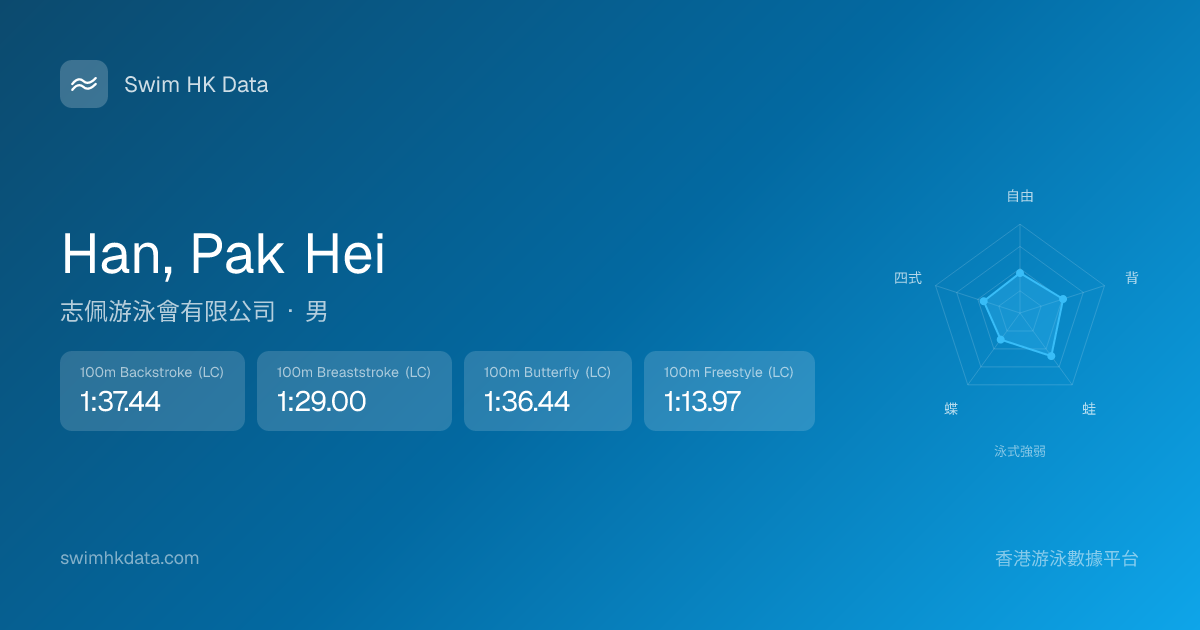 Swim HK Data

Han, Pak Hei

志佩游泳會有限公司 · 男

100m Backstroke (LC)
1:37.44

100m Breaststroke (LC)
1:29.00

100m Butterfly (LC)
1:36.44

100m Freestyle (LC)
1:13.97

自由
背
蛙
蝶
四式
泳式強弱

swimhkdata.com

香港游泳數據平台