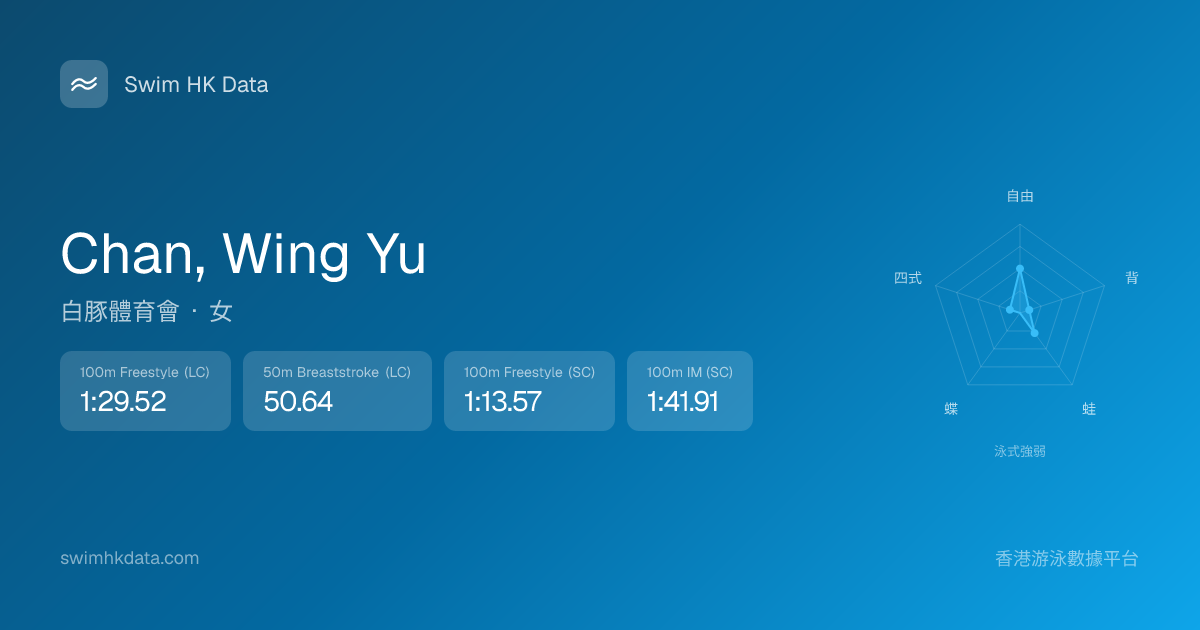 Swim HK Data

Chan, Wing Yu

白豚體育會 · 女

100m Freestyle (LC)
1:29.52

50m Breaststroke (LC)
50.64

100m Freestyle (SC)
1:13.57

100m IM (SC)
1:41.91

自由
背
蛙
蝶
四式
泳式強弱

swimhkdata.com

香港游泳數據平台