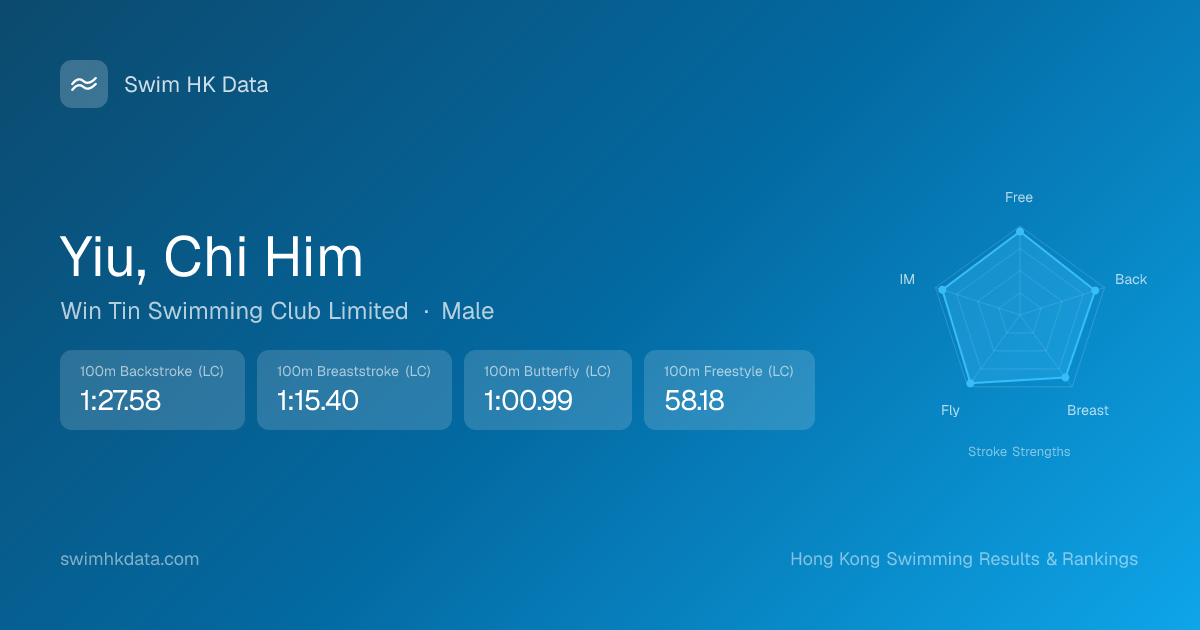 Swim HK Data

Yiu, Chi Him

Win Tin Swimming Club Limited · Male

100m Backstroke (LC)
1:27.58

100m Breaststroke (LC)
1:15.40

100m Butterfly (LC)
1:00.99

100m Freestyle (LC)
58.18

Free
Back
Breast
Fly
IM

Stroke Strengths

swimhkdata.com

Hong Kong Swimming Results & Rankings