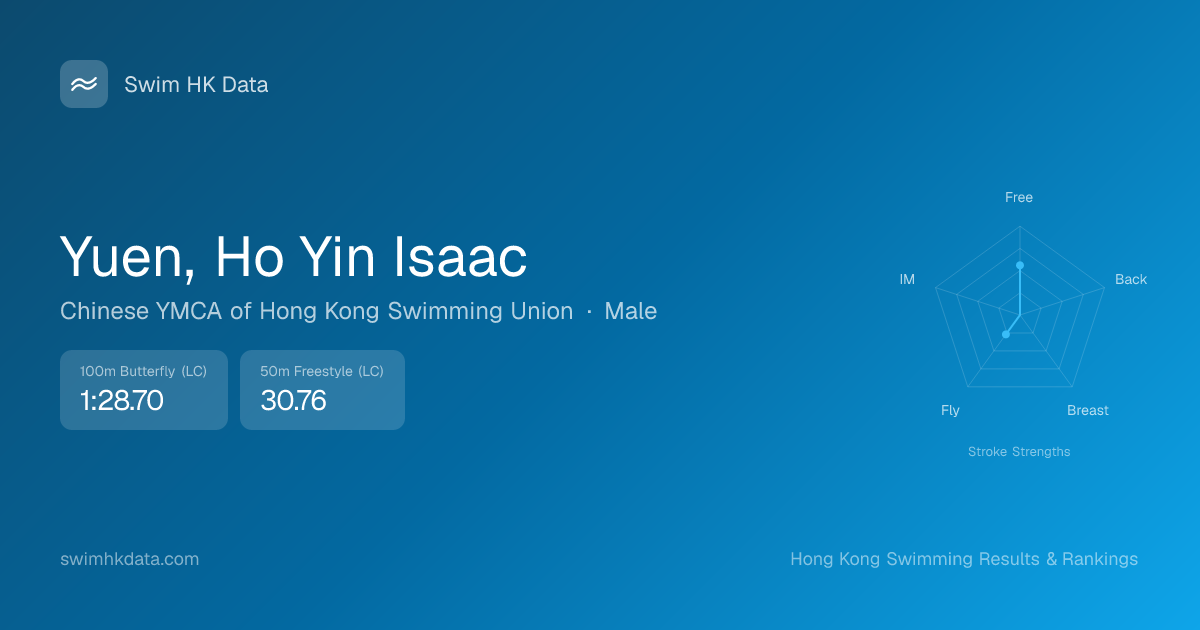 Swim HK Data

Yuen, Ho Yin Isaac

Chinese YMCA of Hong Kong Swimming Union · Male

100m Butterfly (LC)
1:28.70

50m Freestyle (LC)
30.76

Free
Back
Breast
Fly
IM

Stroke Strengths

swimhkdata.com

Hong Kong Swimming Results & Rankings