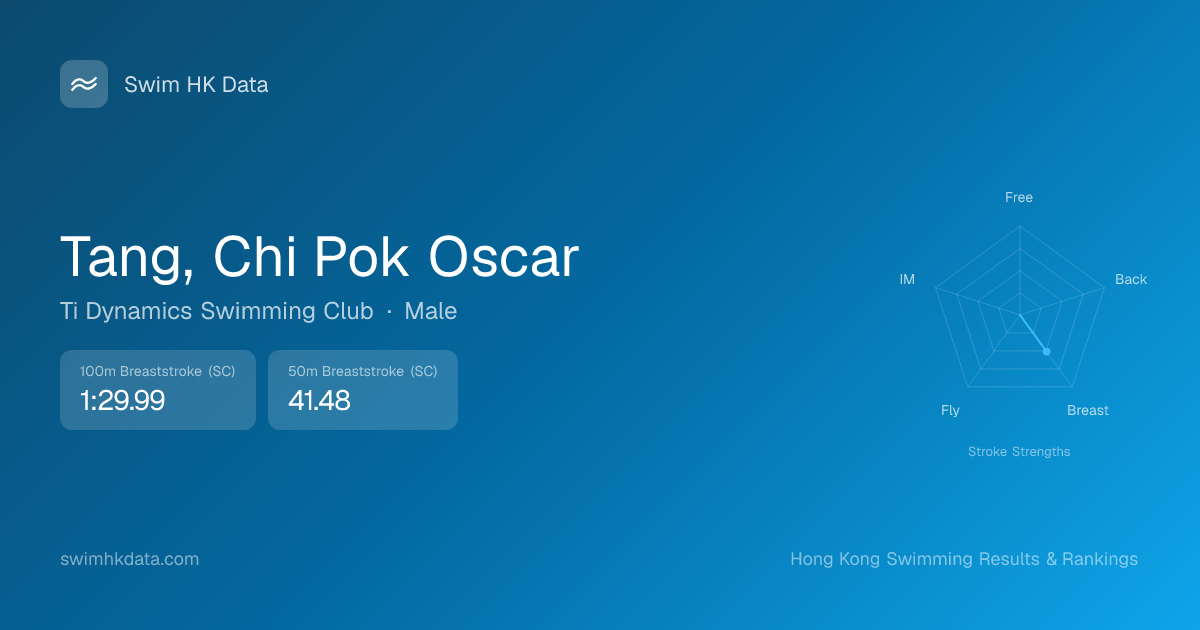 Swim HK Data

Tang, Chi Pok Oscar

Ti Dynamics Swimming Club · Male

100m Breaststroke (SC)
1:29.99

50m Breaststroke (SC)
41.48

Free
Back
Breast
Fly
IM

Stroke Strengths

swimhkdata.com

Hong Kong Swimming Results & Rankings