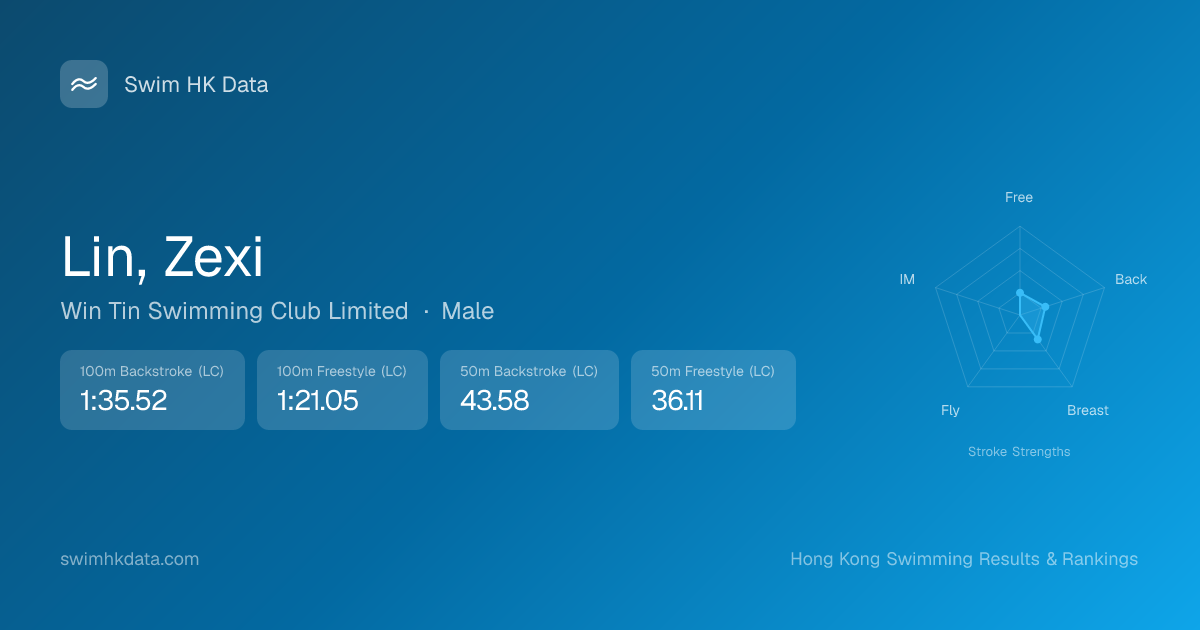 Swim HK Data

Lin, Zexi

Win Tin Swimming Club Limited · Male

100m Backstroke (LC)
1:35.52

100m Freestyle (LC)
1:21.05

50m Backstroke (LC)
43.58

50m Freestyle (LC)
36.11

Free
Back
Breast
Fly
IM

Stroke Strengths

swimhkdata.com

Hong Kong Swimming Results & Rankings