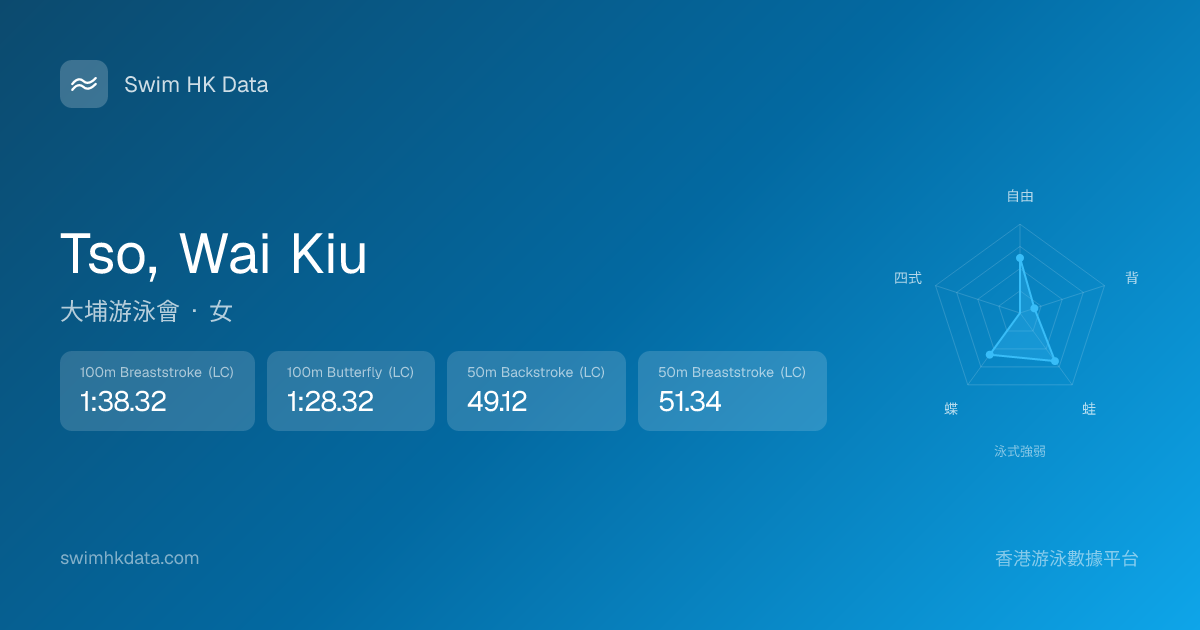 Swim HK Data

Tso, Wai Kiu

大埔游泳會 · 女

100m Breaststroke (LC)
1:38.32

100m Butterfly (LC)
1:28.32

50m Backstroke (LC)
49.12

50m Breaststroke (LC)
51.34

自由
背
蛙
蝶
四式
泳式強弱

swimhkdata.com

香港游泳數據平台