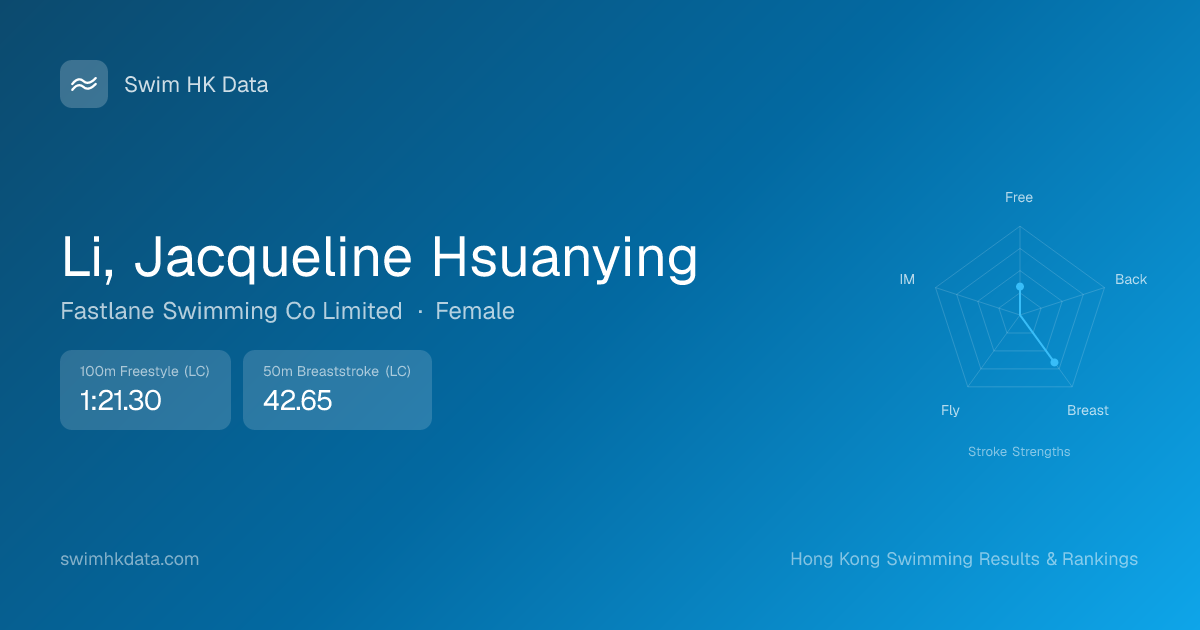 Swim HK Data

Li, Jacqueline Hsuanying

Fastlane Swimming Co Limited · Female

100m Freestyle (LC)
1:21.30

50m Breaststroke (LC)
42.65

Free
Back
Breast
Fly
IM
Stroke Strengths

swimhkdata.com

Hong Kong Swimming Results & Rankings