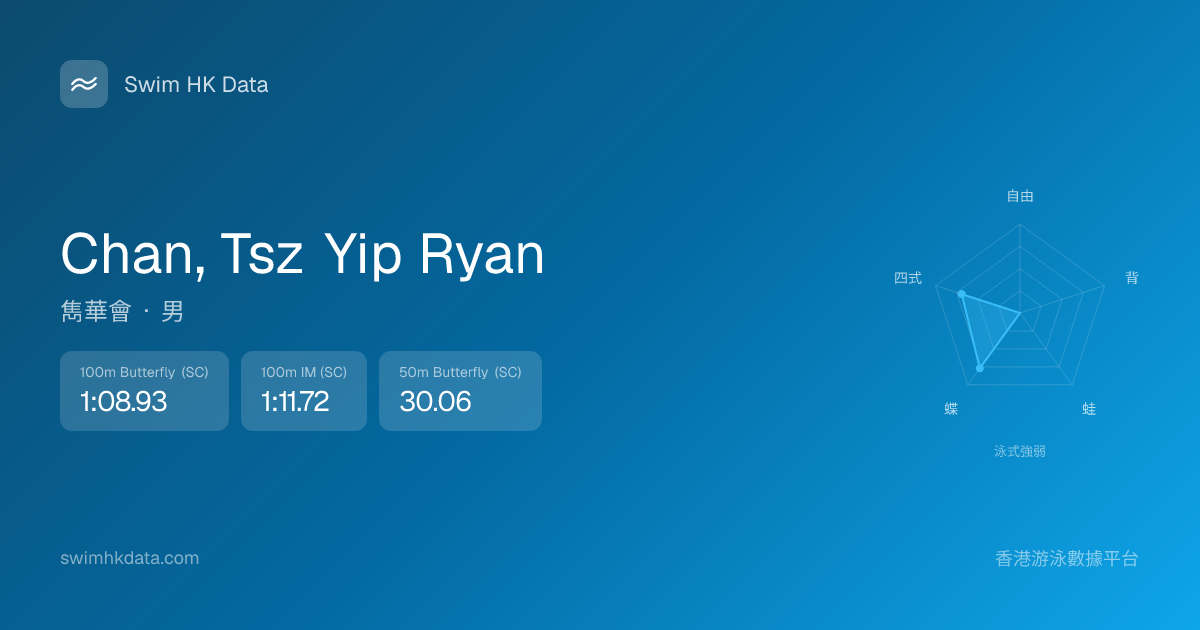 Swim HK Data

Chan, Tsz Yip Ryan

雋華會 · 男

100m Butterfly (SC)
1:08.93

100m IM (SC)
1:11.72

50m Butterfly (SC)
30.06

自由
背
蛙
蝶
四式
泳式強弱

swimhkdata.com

香港游泳數據平台