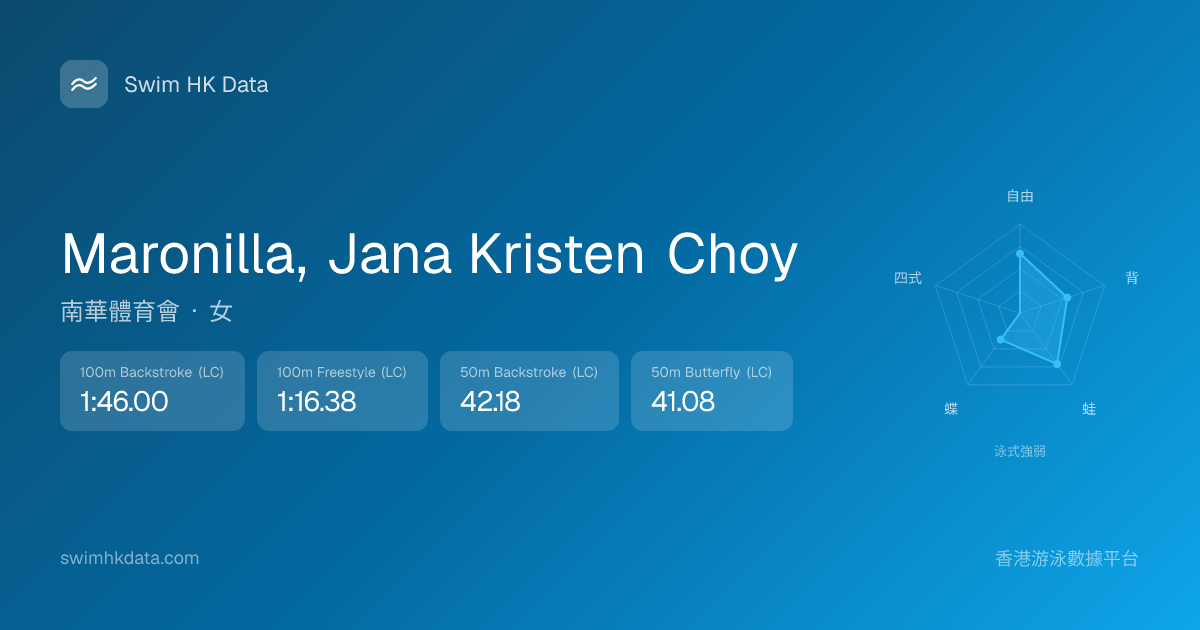 Swim HK Data

Maronilla, Jana Kristen Choy

南華體育會 · 女

100m Backstroke (LC)
1:46.00

100m Freestyle (LC)
1:16.38

50m Backstroke (LC)
42.18

50m Butterfly (LC)
41.08

自由

背

蛙

蝶

四式

泳式強弱

swimhkdata.com

香港游泳數據平台