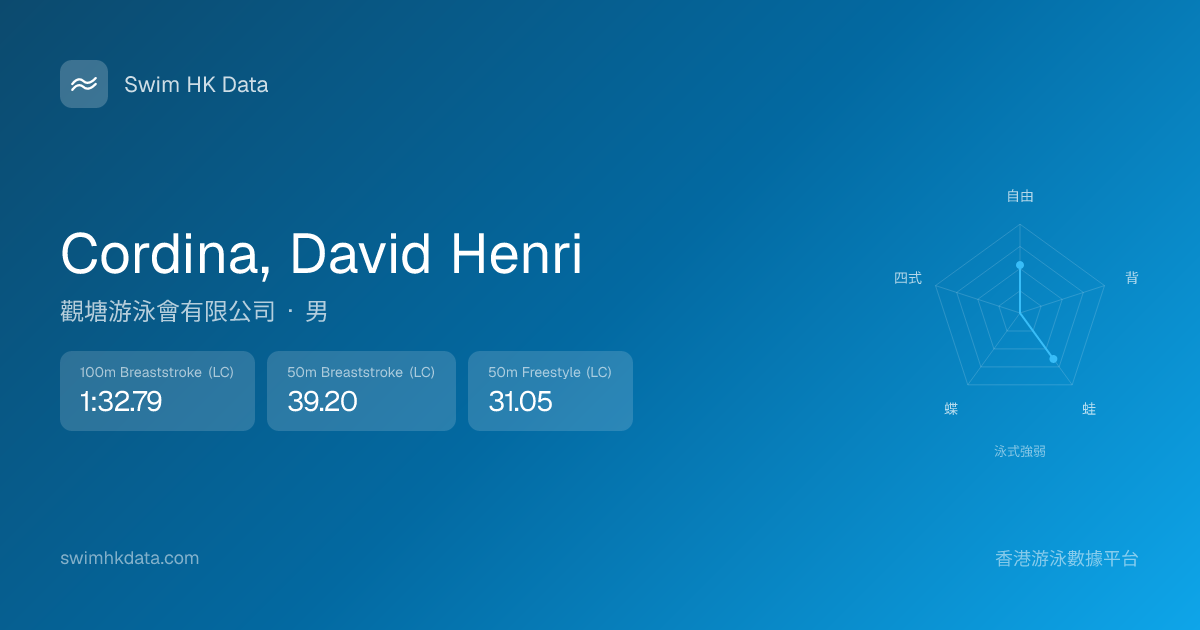 Swim HK Data

Cordina, David Henri

觀塘游泳會有限公司 · 男

100m Breaststroke (LC)
1:32.79

50m Breaststroke (LC)
39.20

50m Freestyle (LC)
31.05

自由
背
蛙
蝶
四式
泳式強弱

swimhkdata.com

香港游泳數據平台