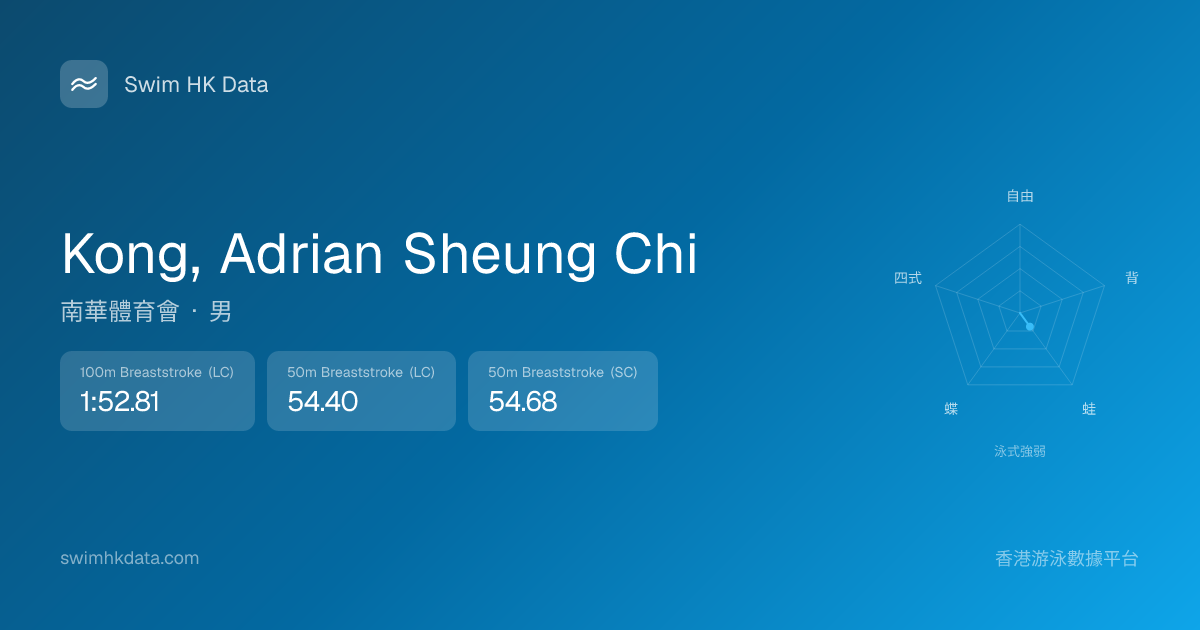 Swim HK Data

Kong, Adrian Sheung Chi

南華體育會 · 男

100m Breaststroke (LC)
1:52.81

50m Breaststroke (LC)
54.40

50m Breaststroke (SC)
54.68

自由

背

蛙

蝶

四式

泳式強弱

swimhkdata.com

香港游泳數據平台