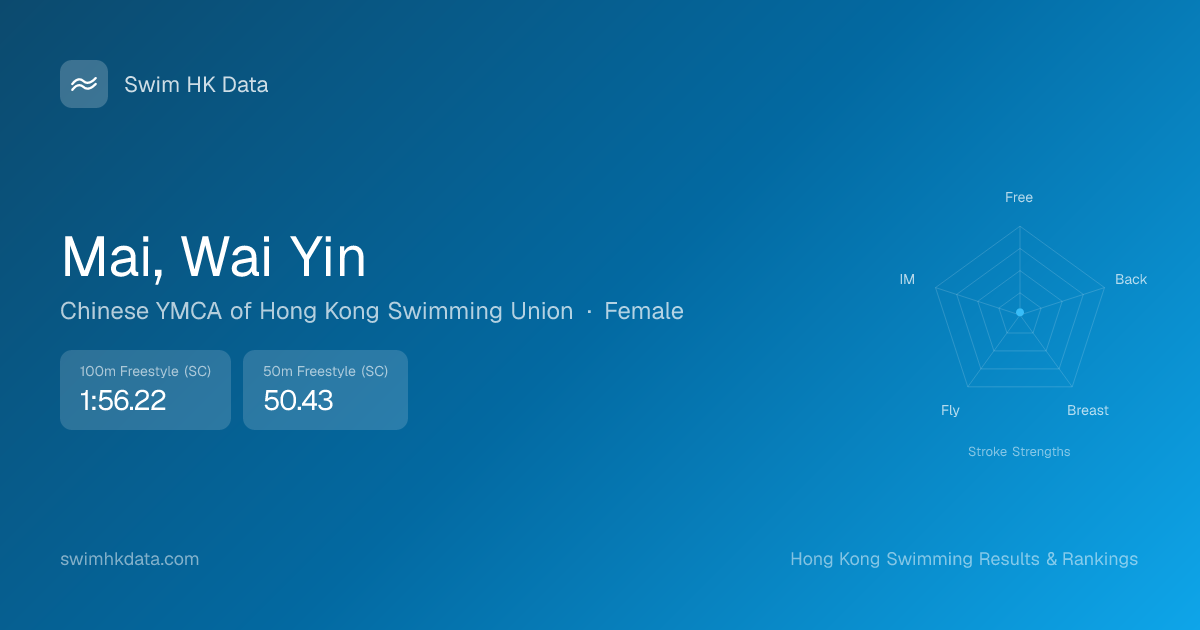 Swim HK Data

Mai, Wai Yin

Chinese YMCA of Hong Kong Swimming Union · Female

100m Freestyle (SC)
1:56.22

50m Freestyle (SC)
50.43

Free
Back
Breast
Fly
IM

Stroke Strengths

swimhkdata.com

Hong Kong Swimming Results & Rankings