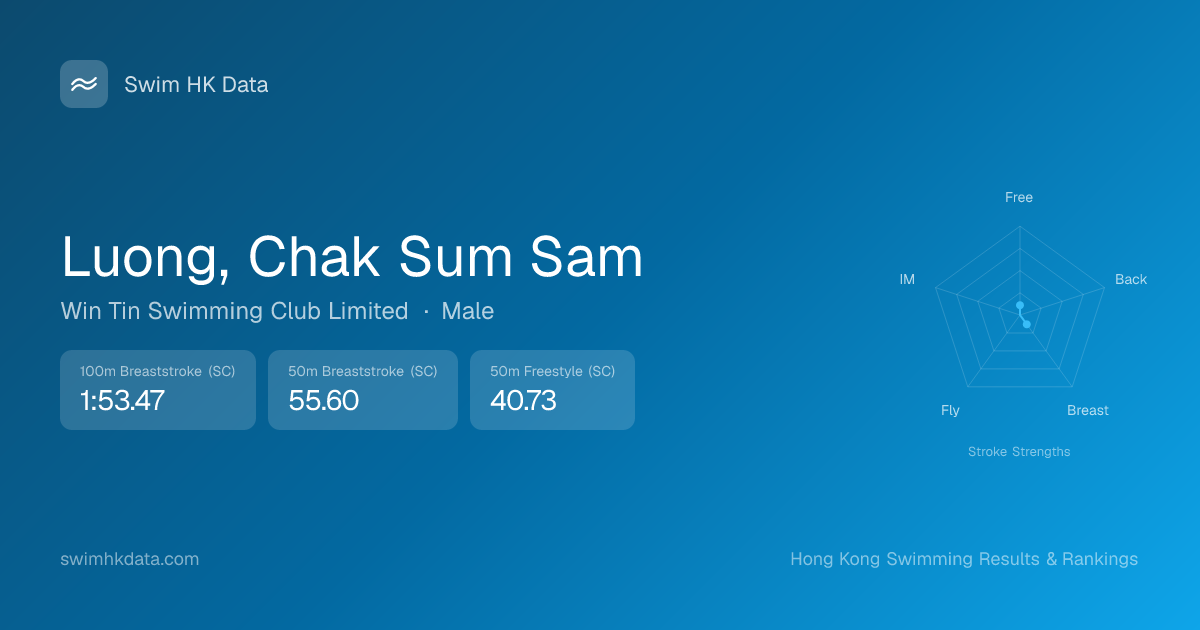 Swim HK Data

Luong, Chak Sum Sam

Win Tin Swimming Club Limited · Male

100m Breaststroke (SC)
1:53.47

50m Breaststroke (SC)
55.60

50m Freestyle (SC)
40.73

Free
Back
Breast
Fly
IM
Stroke Strengths

swimhkdata.com

Hong Kong Swimming Results & Rankings