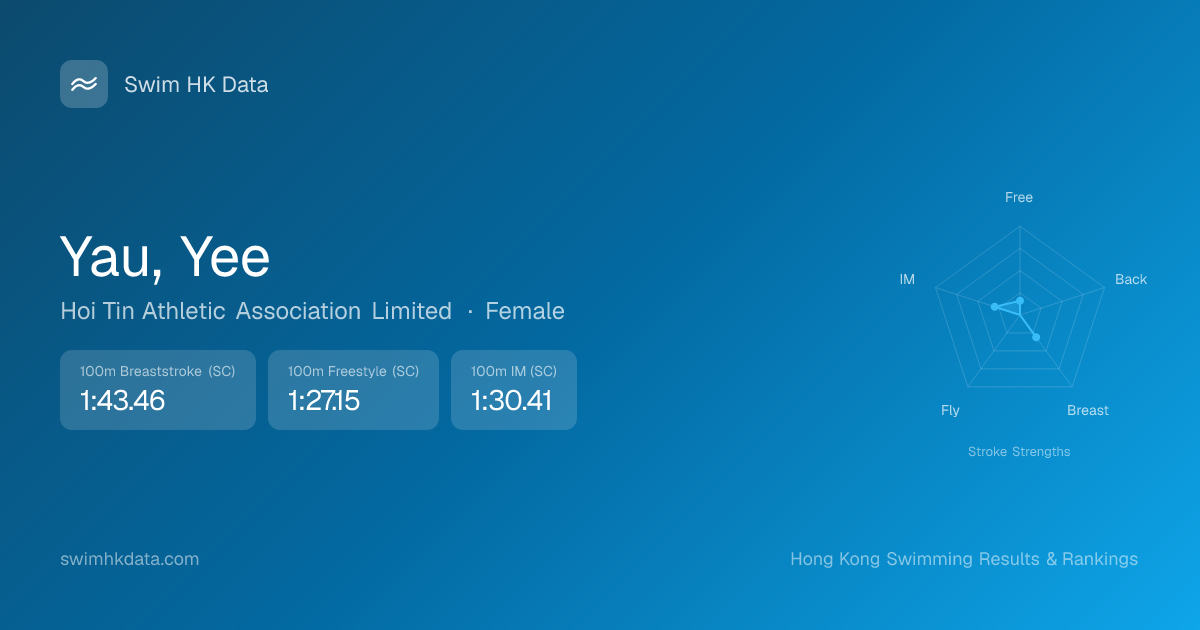 Swim HK Data

Yau, Yee

Hoi Tin Athletic Association Limited · Female

100m Breaststroke (SC)
1:43.46

100m Freestyle (SC)
1:27.15

100m IM (SC)
1:30.41

Free
Back
Breast
Fly
IM

Stroke Strengths

swimhkdata.com

Hong Kong Swimming Results & Rankings