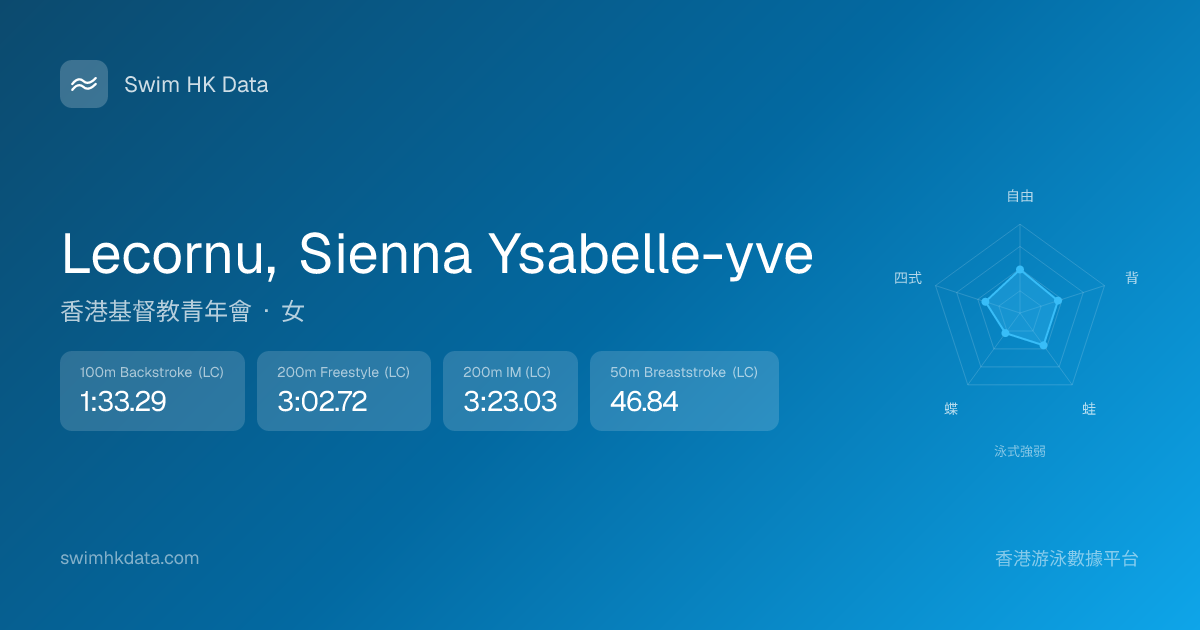 Swim HK Data

Lecornu, Sienna Ysabelle-yve

香港基督教青年會 · 女

100m Backstroke (LC)
1:33.29

200m Freestyle (LC)
3:02.72

200m IM (LC)
3:23.03

50m Breaststroke (LC)
46.84

自由
背
蛙
蝶
四式
泳式強弱

swimhkdata.com

香港游泳數據平台