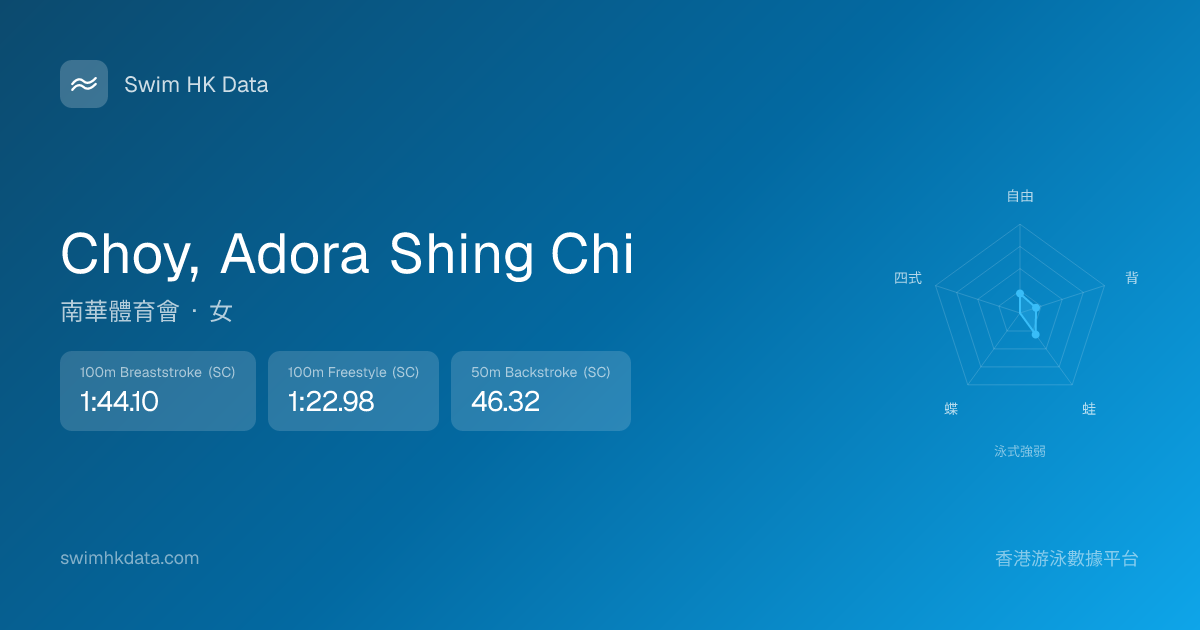 Swim HK Data

Choy, Adora Shing Chi

南華體育會 · 女

100m Breaststroke (SC)
1:44.10

100m Freestyle (SC)
1:22.98

50m Backstroke (SC)
46.32

自由
背
蛙
蝶
四式
泳式強弱

swimhkdata.com

香港游泳數據平台