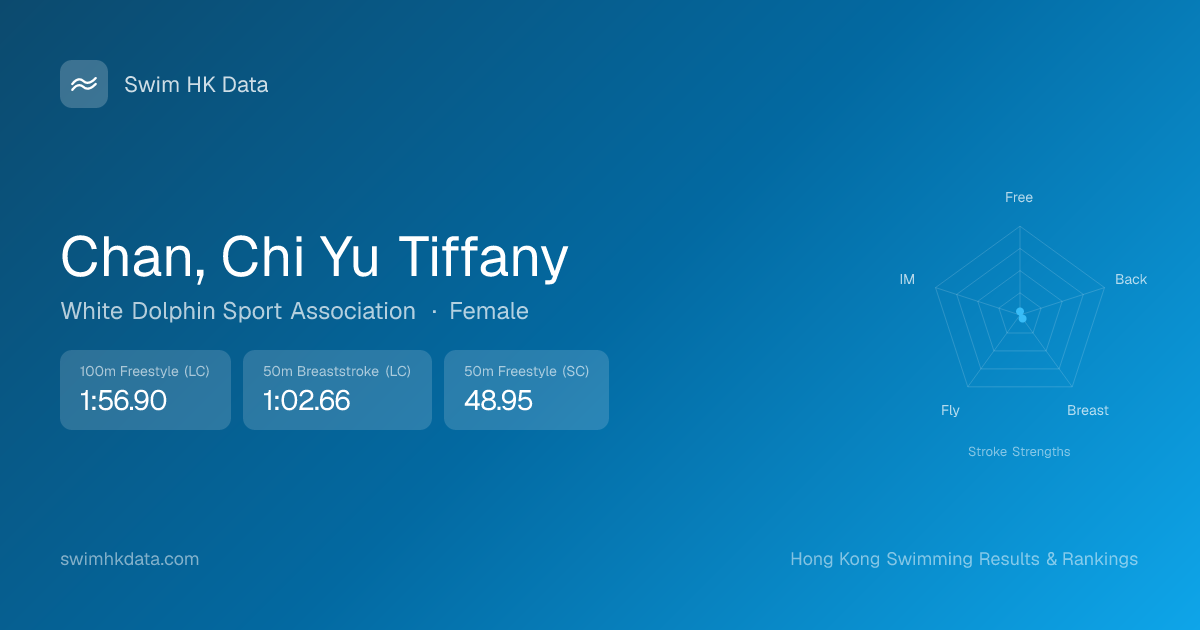 Swim HK Data

Chan, Chi Yu Tiffany

White Dolphin Sport Association · Female

100m Freestyle (LC)
1:56.90

50m Breaststroke (LC)
1:02.66

50m Freestyle (SC)
48.95

Free
Back
Breast
Fly
IM

Stroke Strengths

swimhkdata.com

Hong Kong Swimming Results & Rankings