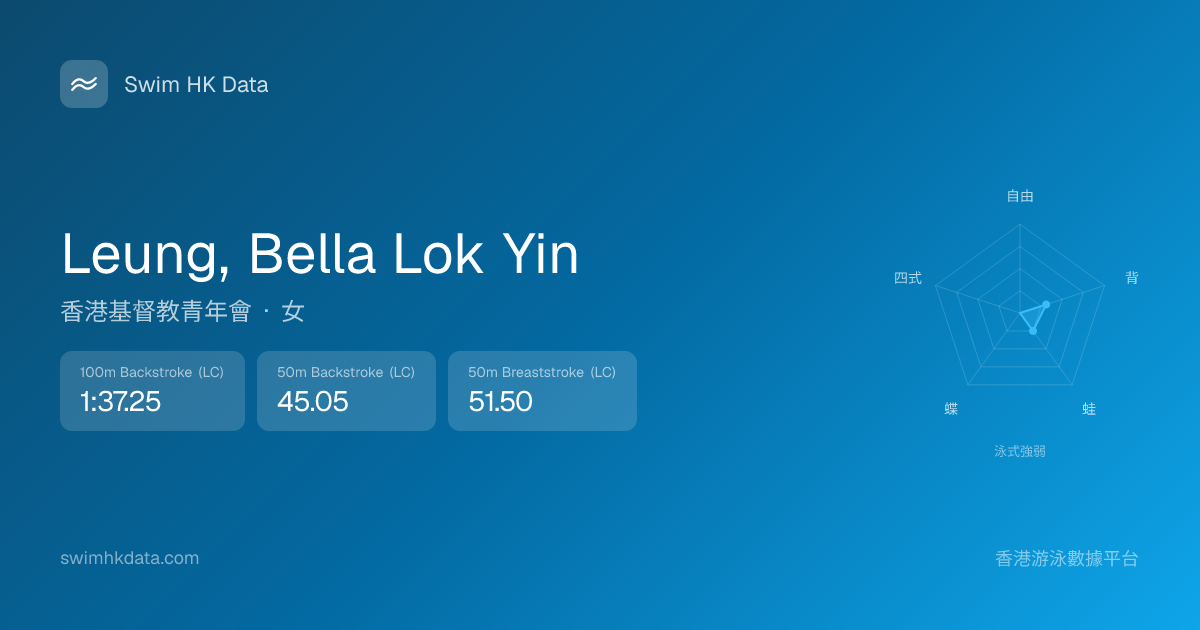 Swim HK Data

Leung, Bella Lok Yin

香港基督教青年會 · 女

100m Backstroke (LC)
1:37.25

50m Backstroke (LC)
45.05

50m Breaststroke (LC)
51.50

自由
背
蛙
蝶
四式
泳式強弱

swimhkdata.com

香港游泳數據平台