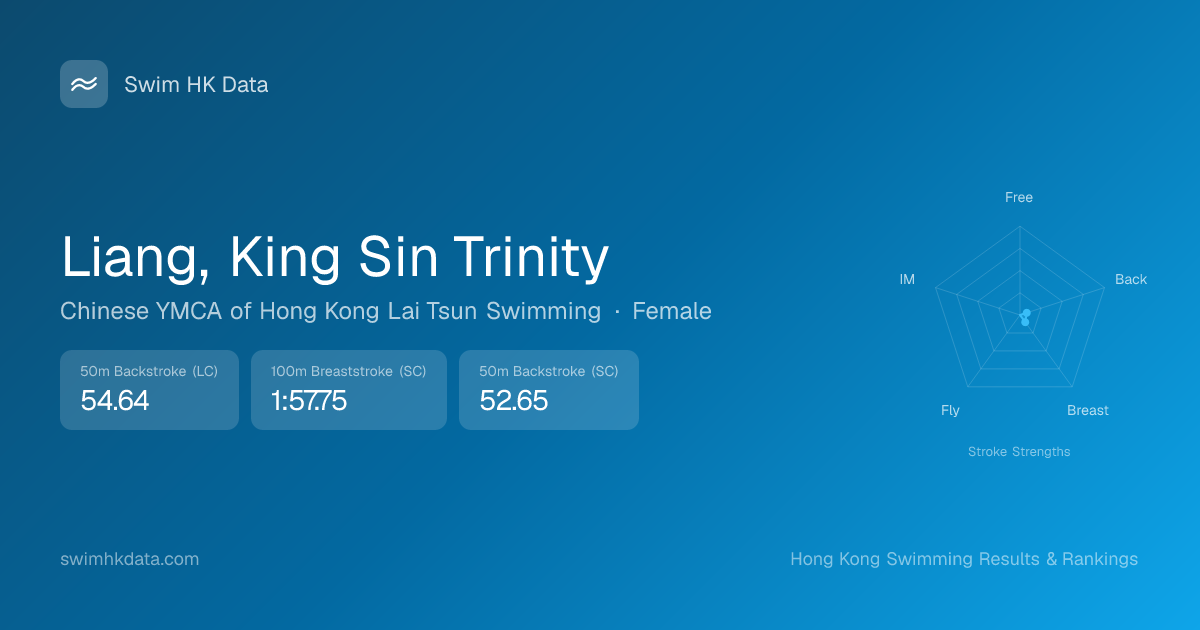 Swim HK Data

Liang, King Sin Trinity

Chinese YMCA of Hong Kong Lai Tsun Swimming · Female

50m Backstroke (LC)
54.64

100m Breaststroke (SC)
1:57.75

50m Backstroke (SC)
52.65

Free
Back
Breast
Fly
IM

Stroke Strengths

swimhkdata.com

Hong Kong Swimming Results & Rankings