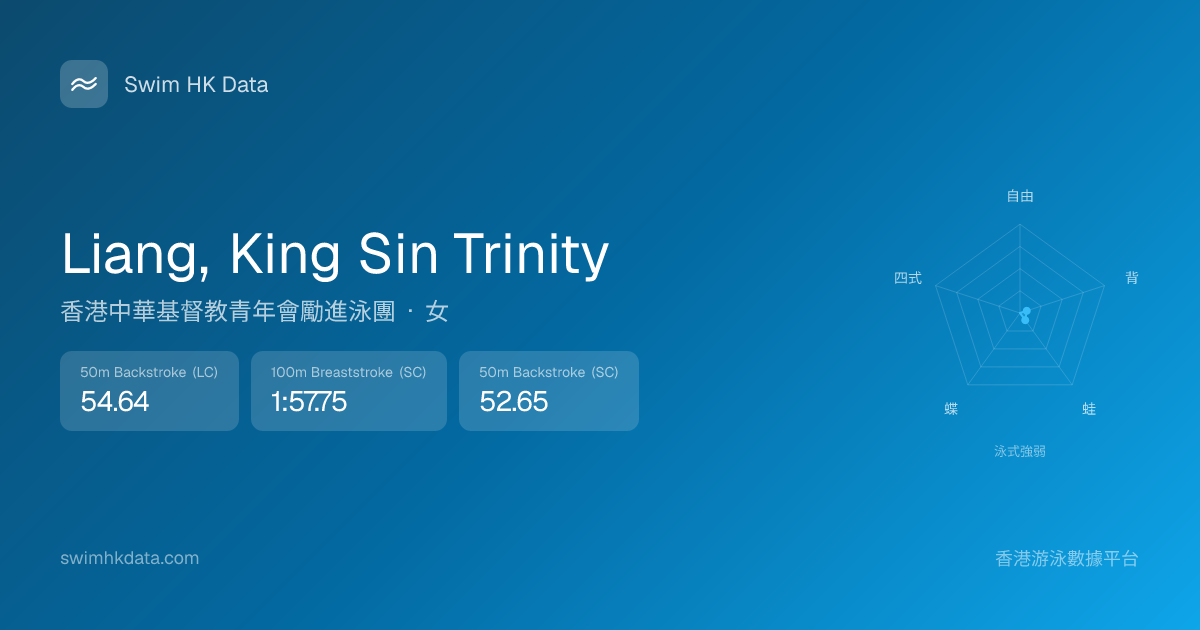 Swim HK Data

Liang, King Sin Trinity

香港中華基督教青年會勵進泳團 · 女

50m Backstroke (LC)
54.64

100m Breaststroke (SC)
1:57.75

50m Backstroke (SC)
52.65

自由
背
蛙
蝶
四式
泳式強弱

swimhkdata.com

香港游泳數據平台